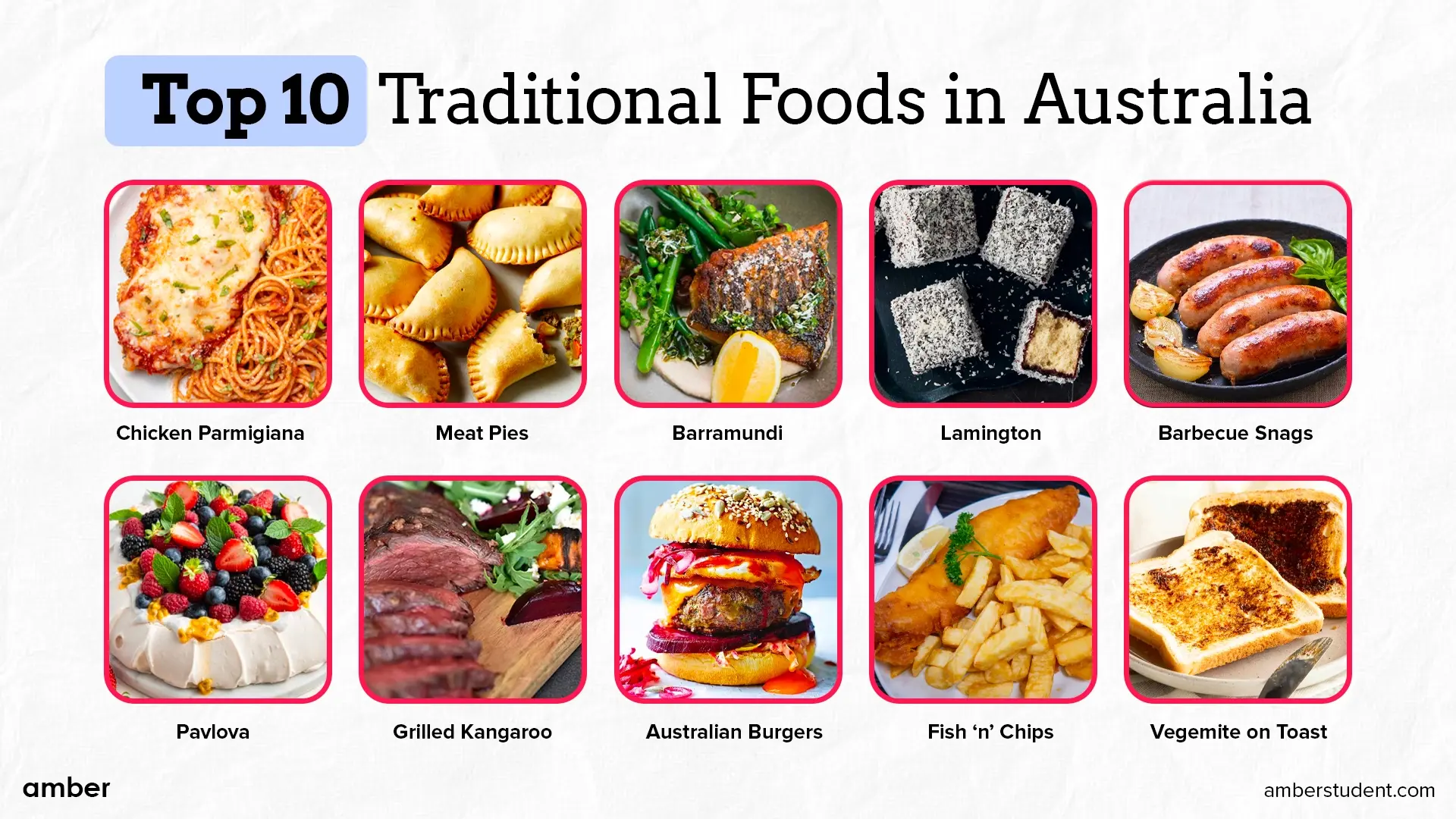 Top 10 Traditional Foods in Australia

Chicken Parmigiana

Meat Pies

Barramundi

Lamington

Barbecue Snags

Pavlova

Grilled Kangaroo

Australian Burgers

Fish ‘n’ Chips

Vegemite on Toast

amber

amberstudent.com